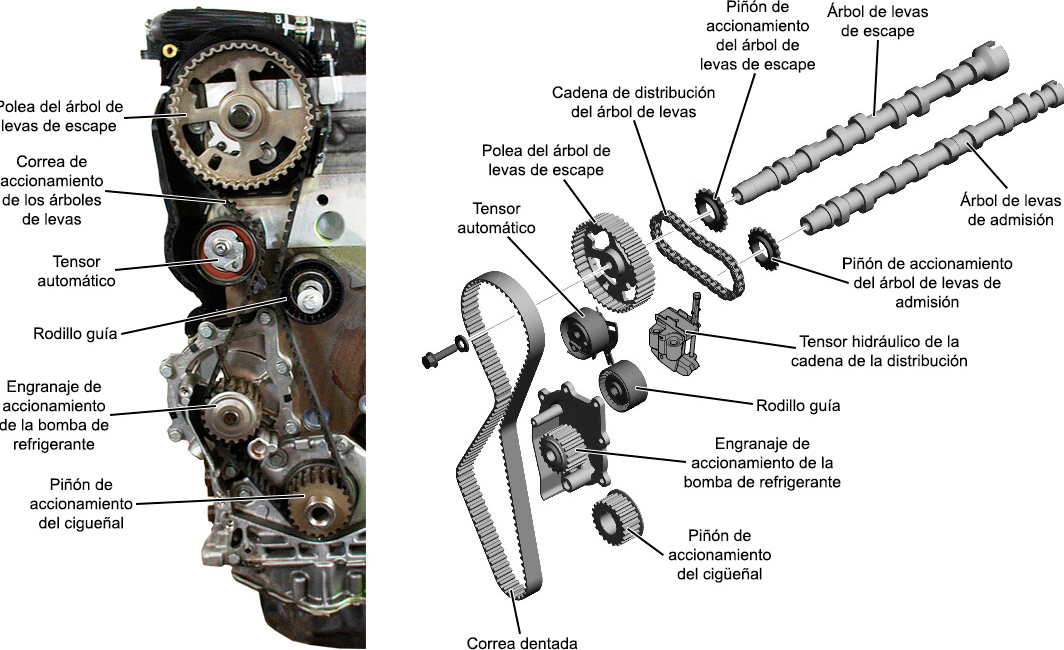 Polea del árbol de levas de escape

Correa de accionamiento de los árboles de levas

Tensor automático

Rodillo guía

Engranaje de accionamiento de la bomba de refrigerante

Piñón de accionamiento del cigueñal

Piñón de accionamiento del árbol de levas de escape

Árbol de levas de escape

Cadena de distribución del árbol de levas

Polea del árbol de levas de escape

Tensor automático

Árbol de levas de admisión

Piñón de accionamiento del árbol de levas de admisión

Tensor hidráulico de la cadena de la distribución

Rodillo guía

Engranaje de accionamiento de la bomba de refrigerante

Piñón de accionamiento del cigüeñal

Correa dentada